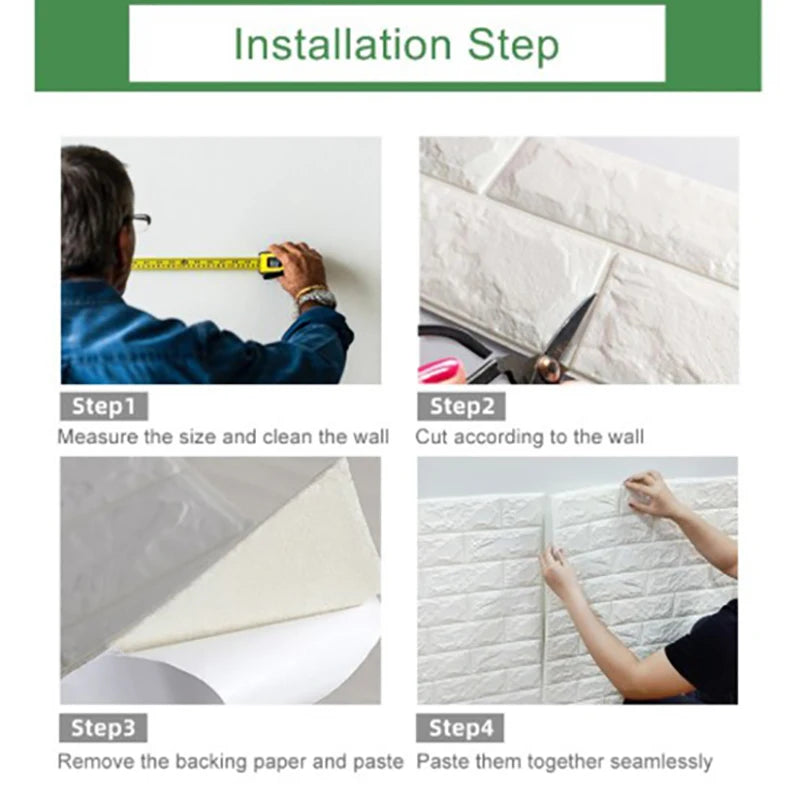 Installation Step

Step1
Measure the size and clean the wall

Step2
Cut according to the wall

Step3
Remove the backing paper and paste

Step4
Paste them together seamlessly