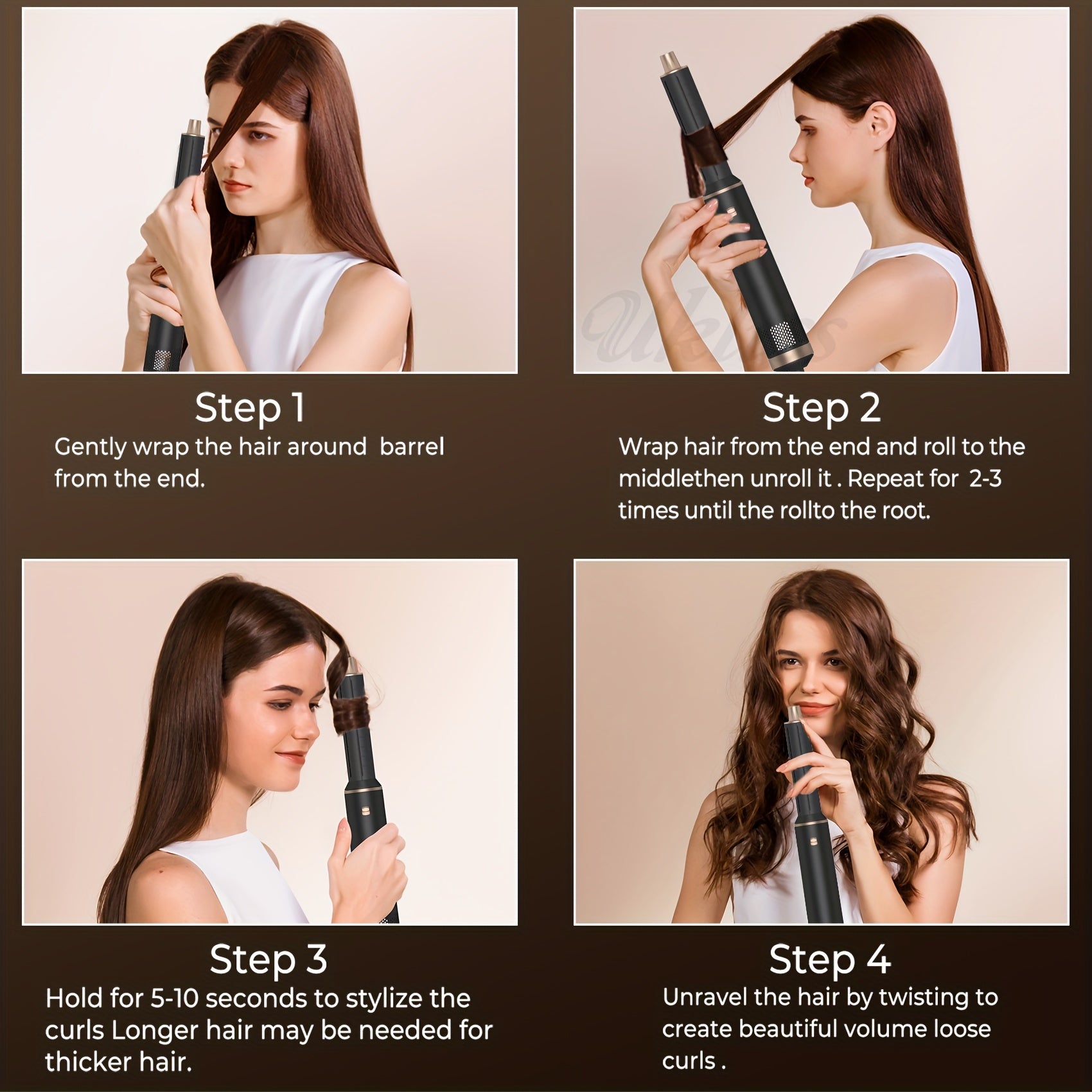 Step 1
Gently wrap the hair around  barrel from the end.

Step 2
Wrap hair from the end and roll to the middlethen unroll it . Repeat for  2-3 times until the rollto the root.

Step 3
Hold for 5-10 seconds to stylize the curls Longer hair may be needed for thicker hair.

Step 4
Unravel the hair by twisting to create beautiful volume loose curls .